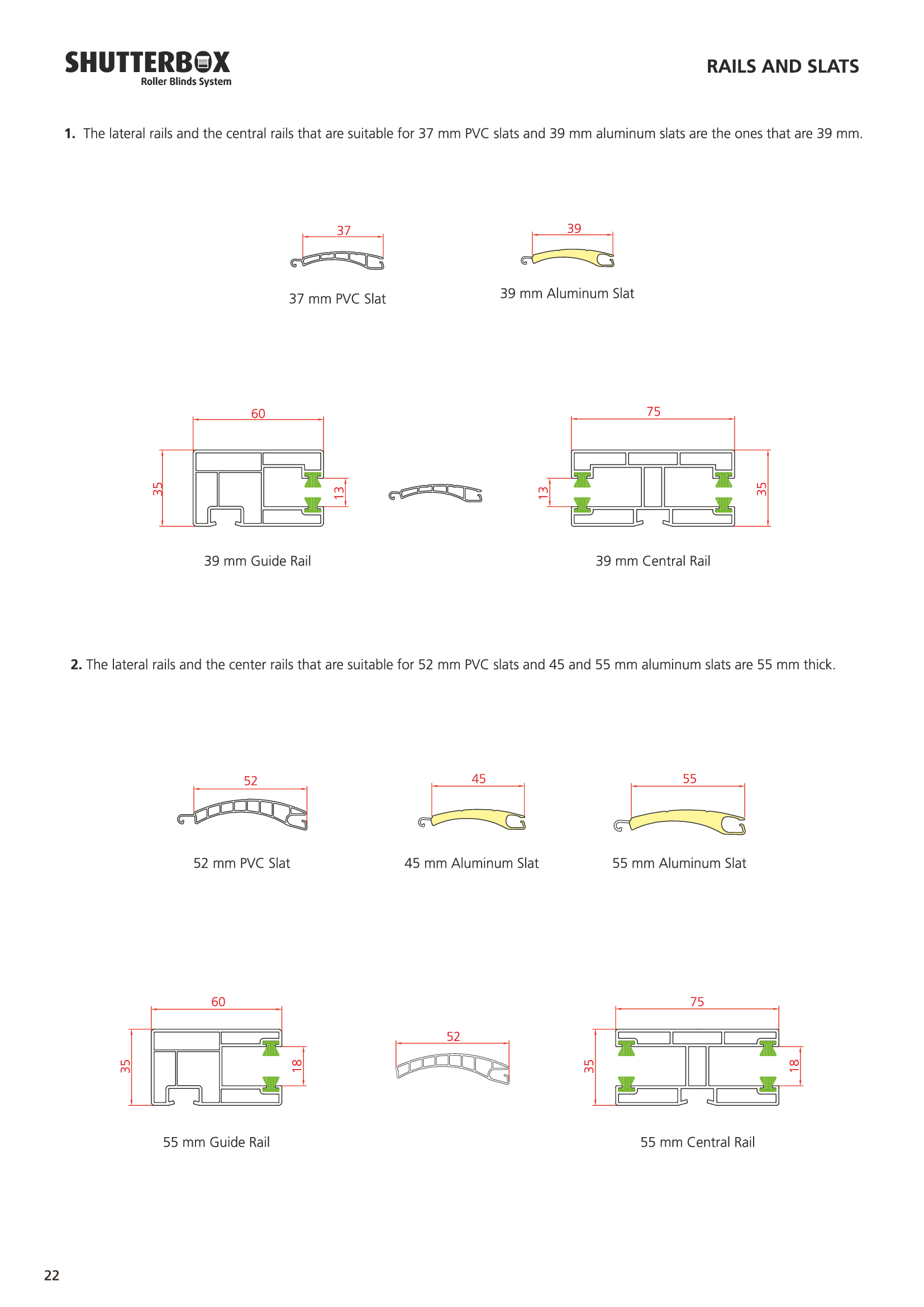 SHUTTERBOX
Roller Blinds System

RAILS AND SLATS

1. The lateral rails and the central rails that are suitable for 37 mm PVC slats and 39 mm aluminum slats are the ones that are 39 mm.

37
37 mm PVC Slat

39
39 mm Aluminum Slat

60
35
13
39 mm Guide Rail

75
13
35
39 mm Central Rail

2. The lateral rails and the center rails that are suitable for 52 mm PVC slats and 45 and 55 mm aluminum slats are 55 mm thick.

52
52 mm PVC Slat

45
45 mm Aluminum Slat

55
55 mm Aluminum Slat

60
35
18
55 mm Guide Rail

52

75
35
18
55 mm Central Rail

22